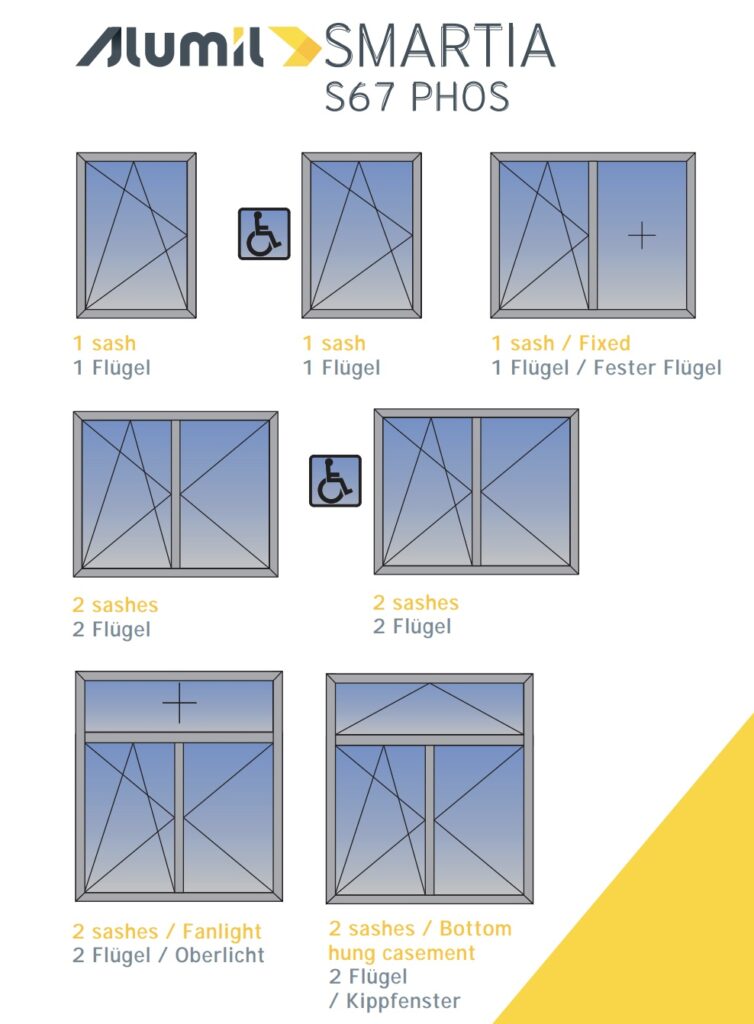 Alumil SMARTIA S67 PHOS

1 sash
1 Flügel

1 sash
1 Flügel

1 sash / Fixed
1 Flügel / Fester Flügel

2 sashes
2 Flügel

2 sashes
2 Flügel

2 sashes / Fanlight
2 Flügel / Oberlicht

2 sashes / Bottom hung casement
2 Flügel / Kippfenster